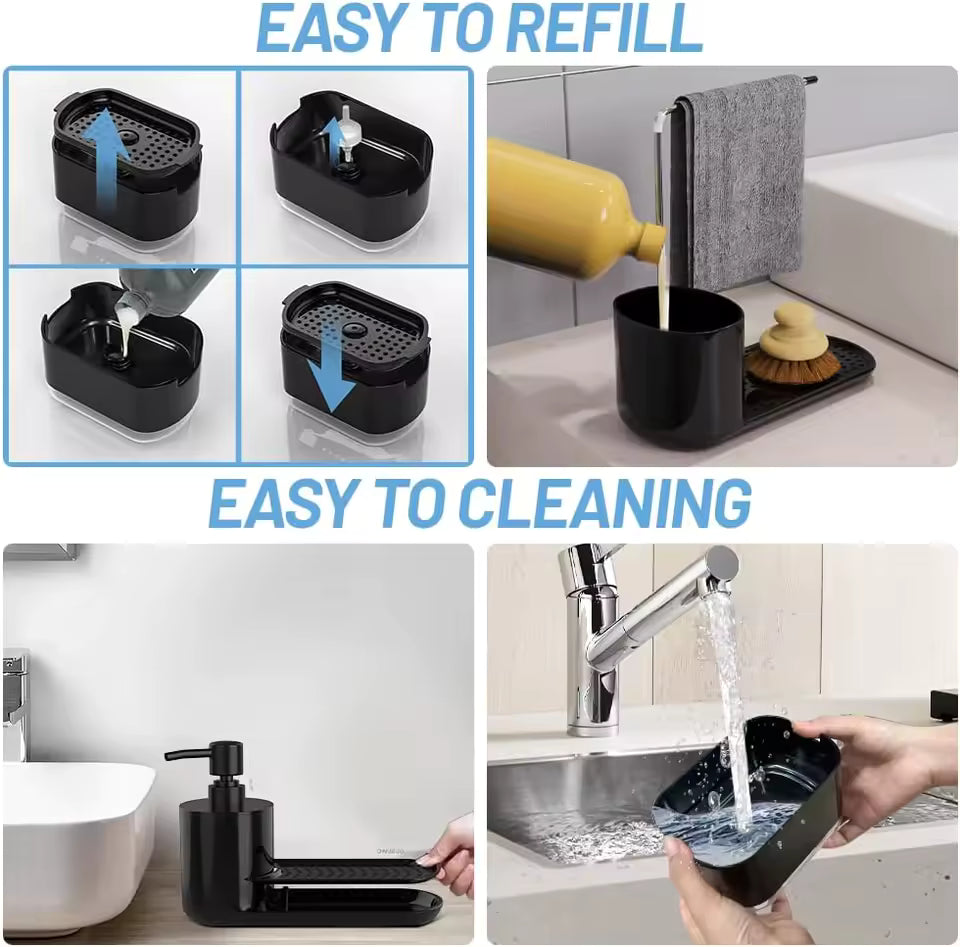 EASY TO REFILL

EASY TO CLEANING